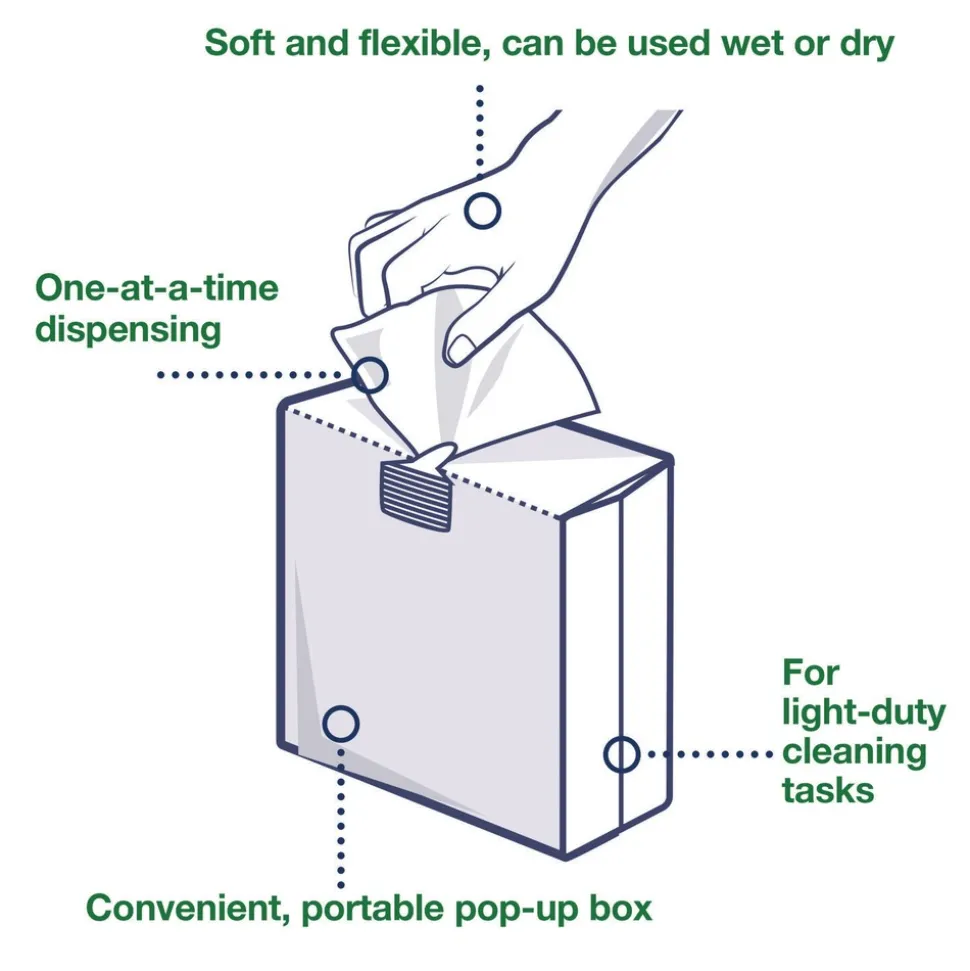 Soft and flexible, can be used wet or dry

One-at-a-time dispensing

For light-duty cleaning tasks

Convenient, portable pop-up box