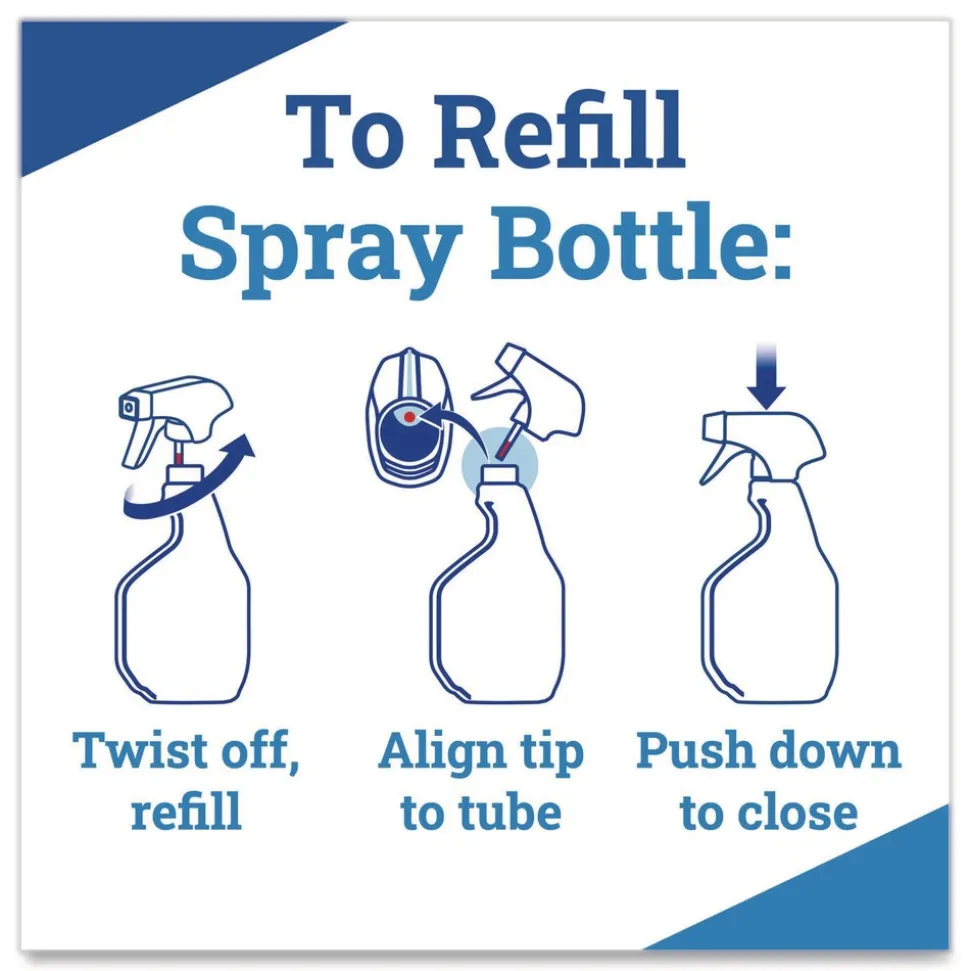 To Refill
Spray Bottle:

Twist off, refill

Align tip to tube

Push down to close