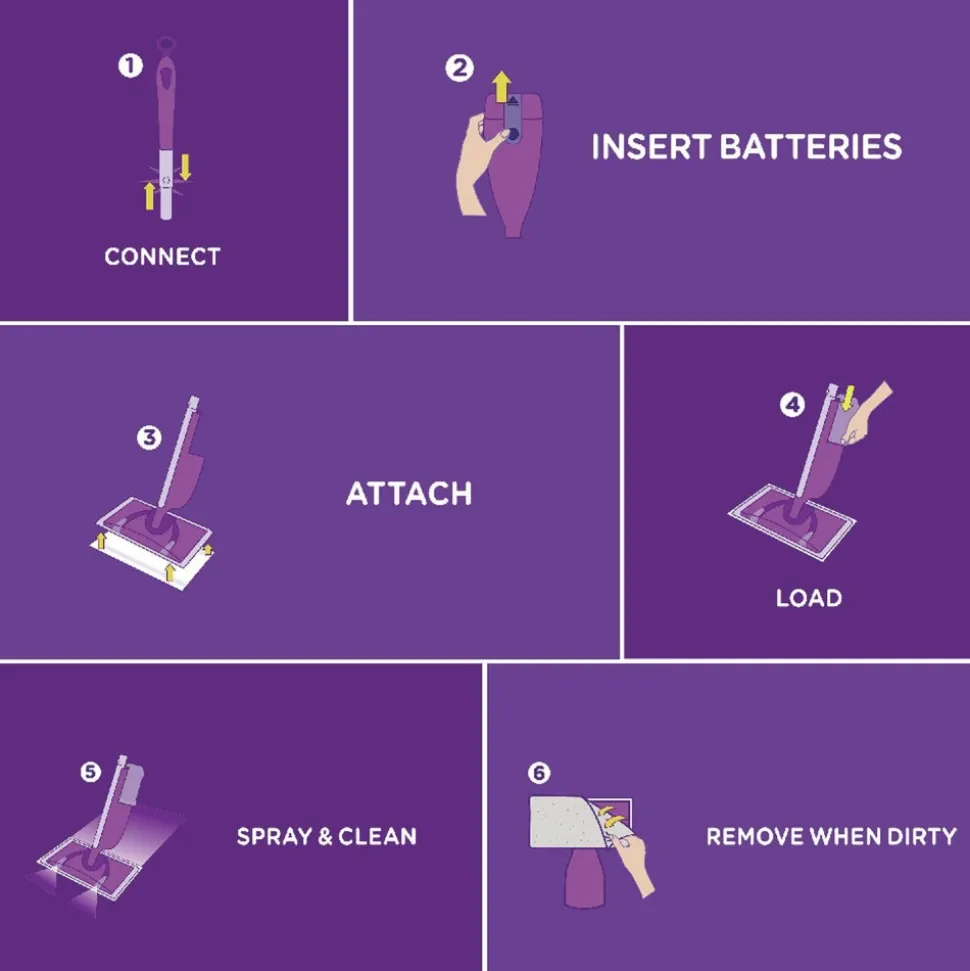 1
CONNECT

2
INSERT BATTERIES

3
ATTACH

4
LOAD

5
SPRAY & CLEAN

6
REMOVE WHEN DIRTY