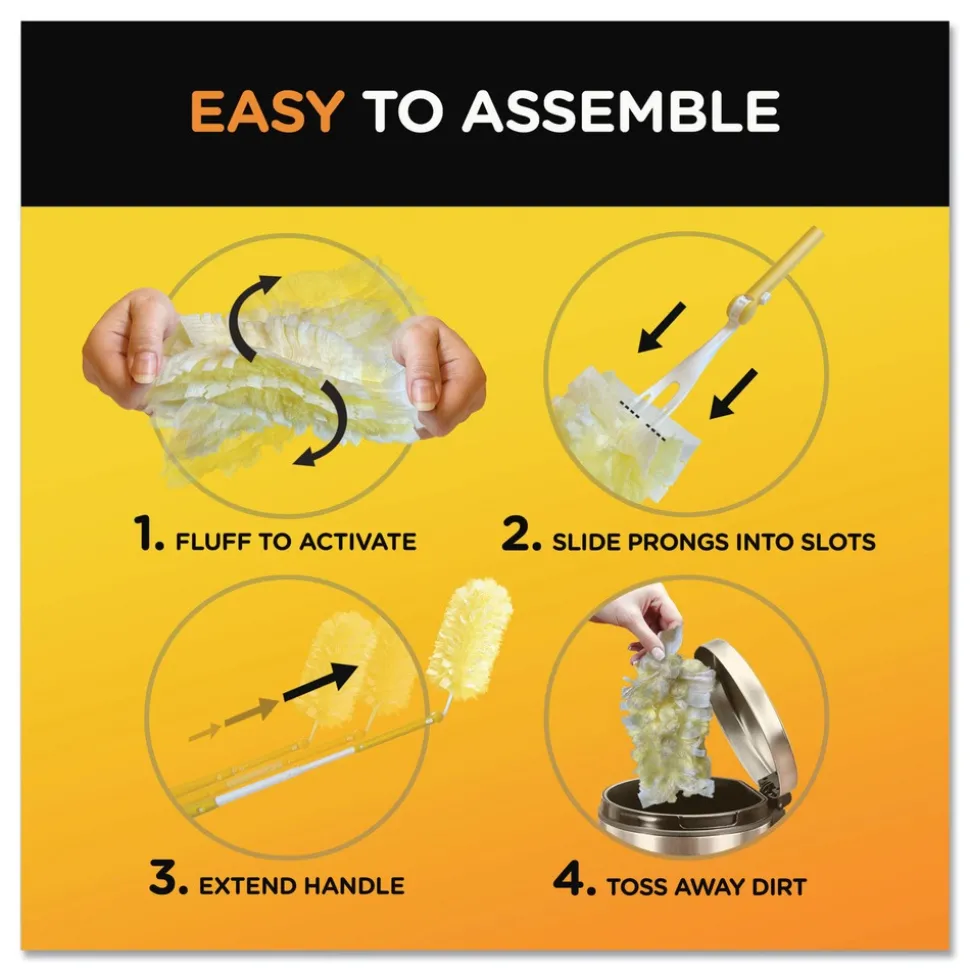 EASY TO ASSEMBLE

1. FLUFF TO ACTIVATE

2. SLIDE PRONGS INTO SLOTS

3. EXTEND HANDLE

4. TOSS AWAY DIRT