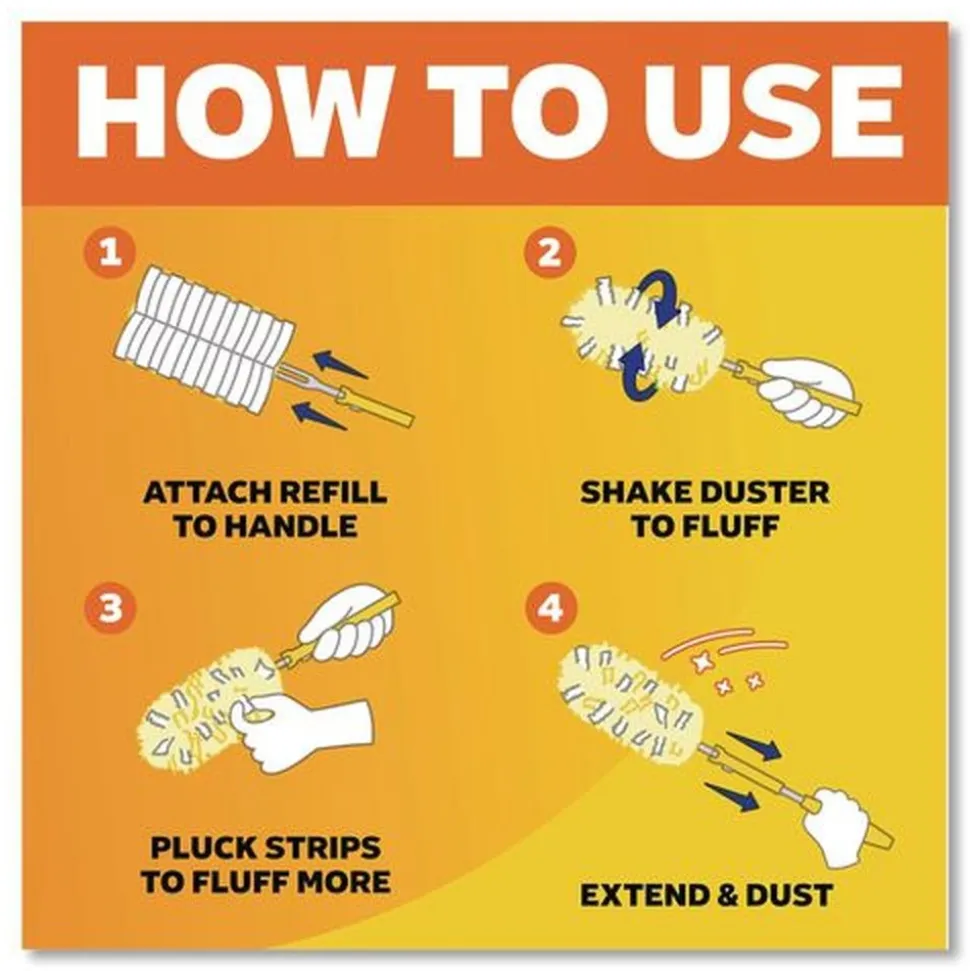 HOW TO USE

1

ATTACH REFILL TO HANDLE

2

SHAKE DUSTER TO FLUFF

3

PLUCK STRIPS TO FLUFF MORE

4

EXTEND & DUST