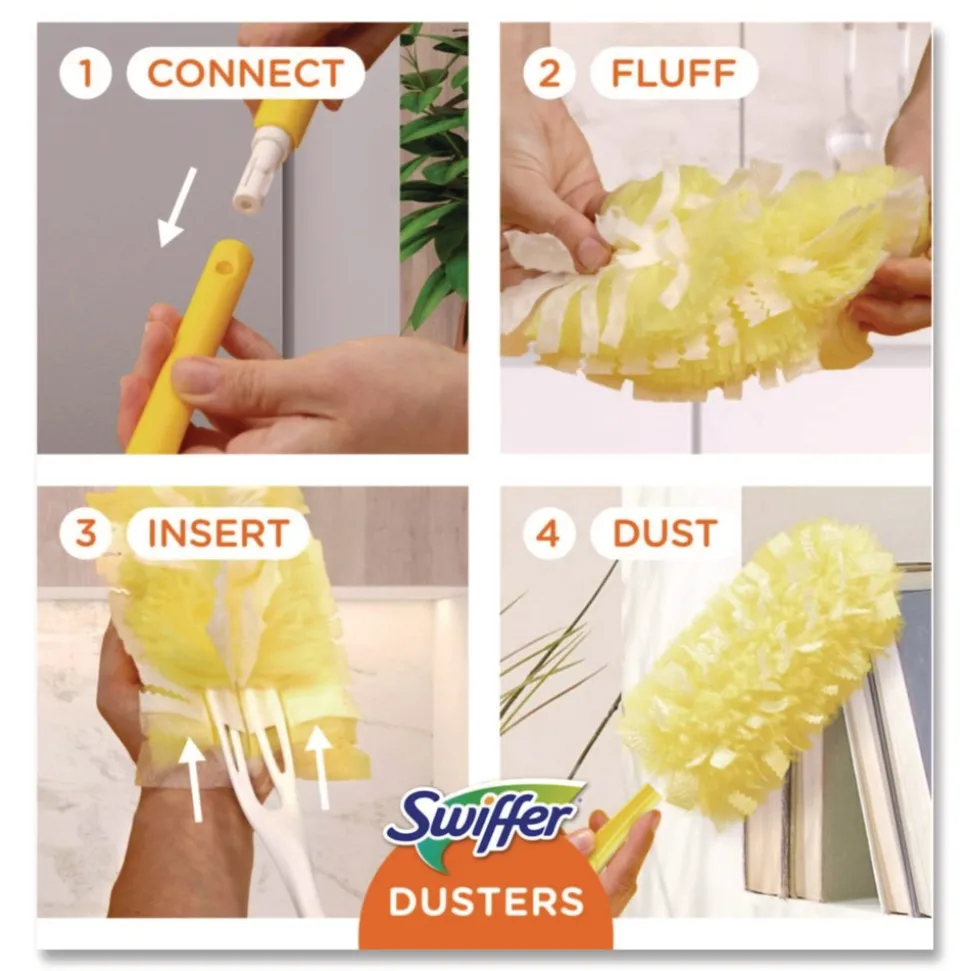 1 CONNECT

2 FLUFF

3 INSERT

4 DUST

Swiffer

DUSTERS