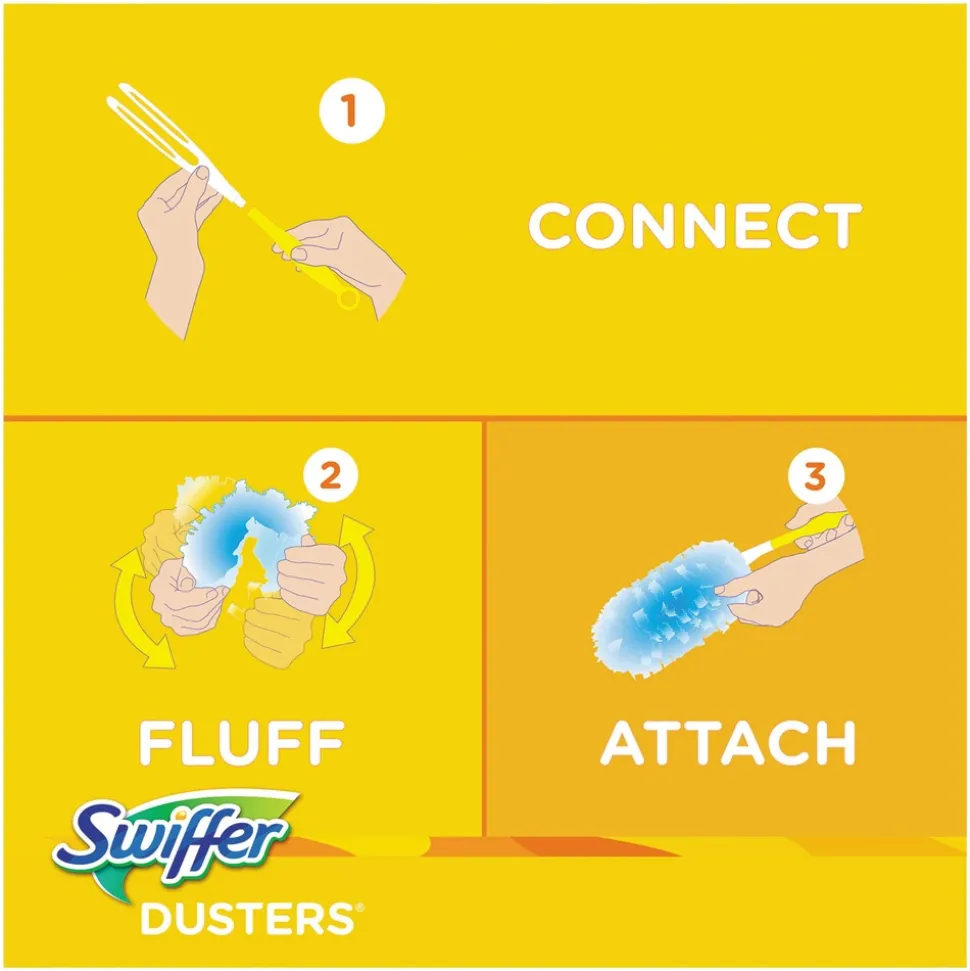 1

CONNECT

2

FLUFF

3

ATTACH

Swiffer

DUSTERS®