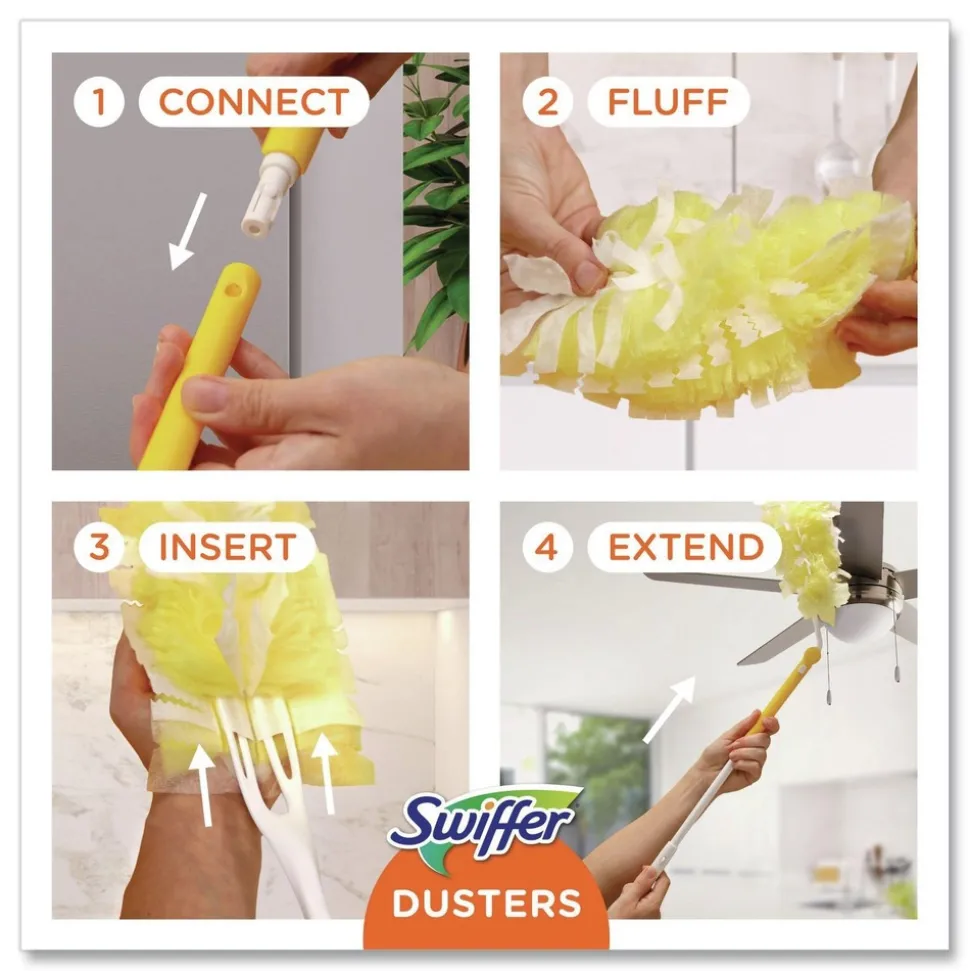 1 CONNECT

2 FLUFF

3 INSERT

4 EXTEND

Swiffer

DUSTERS