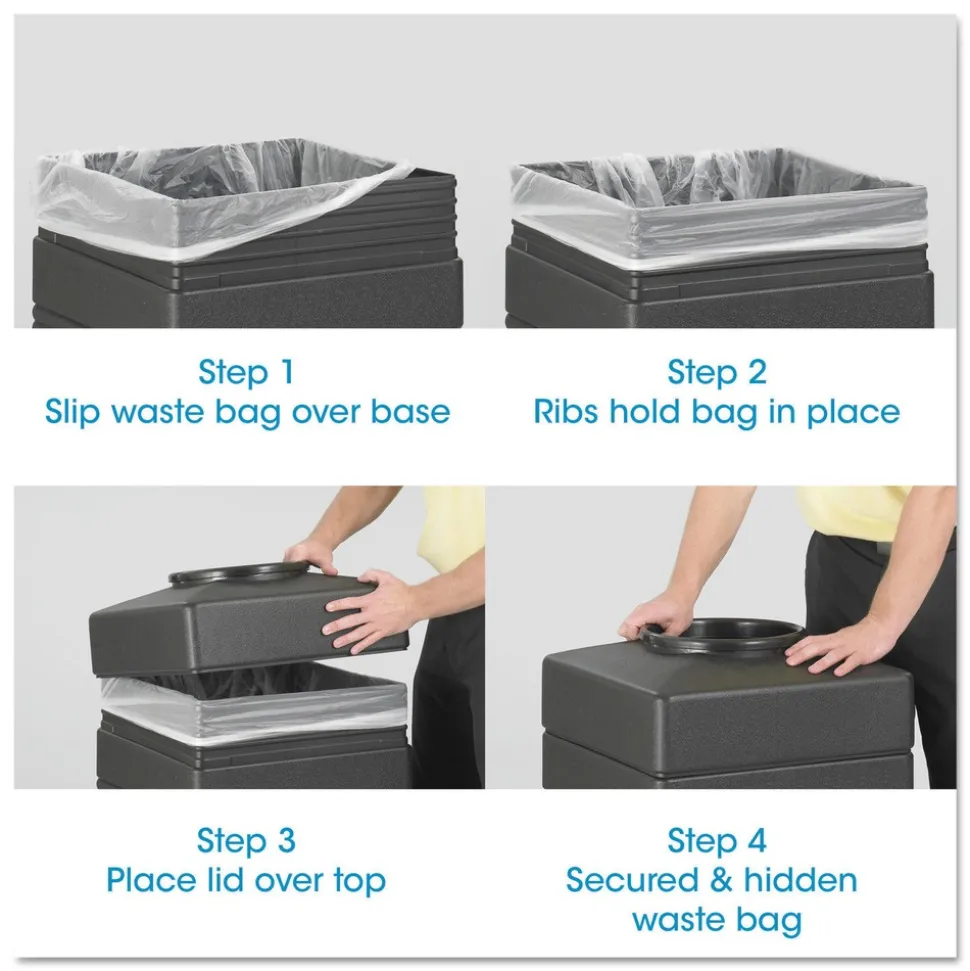 Step 1
Slip waste bag over base

Step 2
Ribs hold bag in place

Step 3
Place lid over top

Step 4
Secured & hidden waste bag