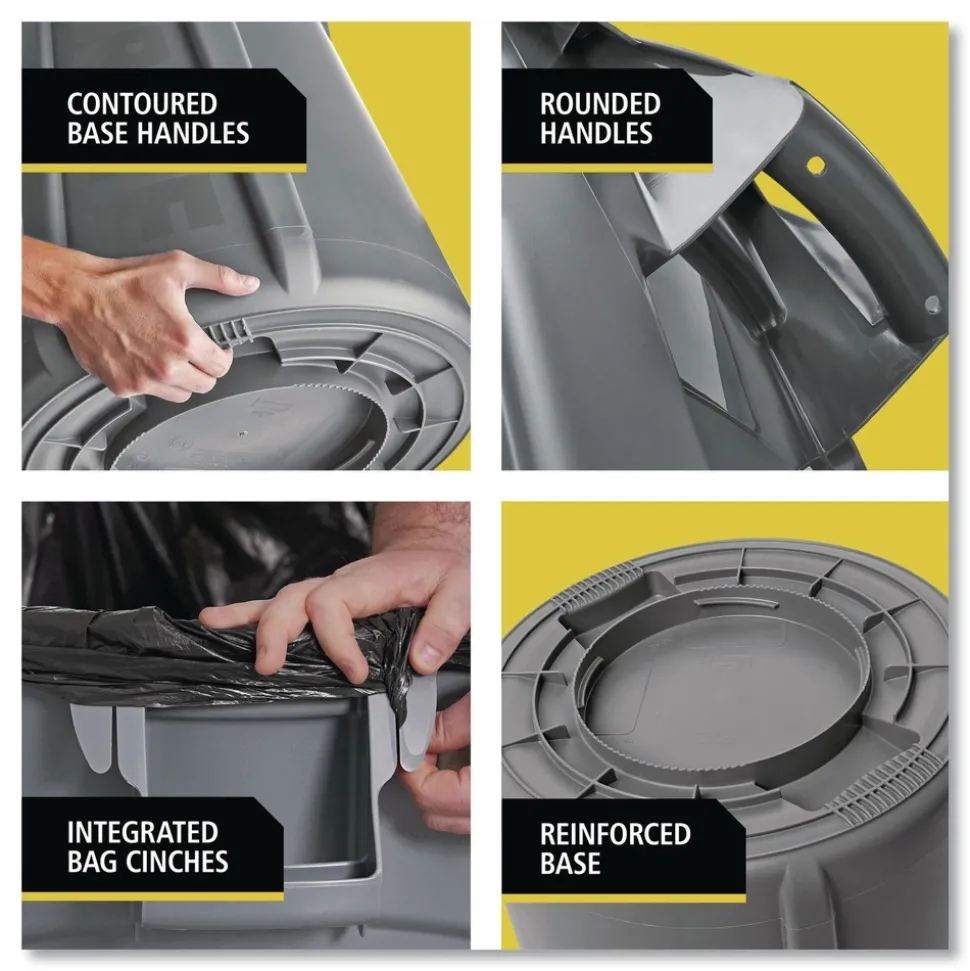 CONTOURED BASE HANDLES

ROUNDED HANDLES

INTEGRATED BAG CINCHES

REINFORCED BASE