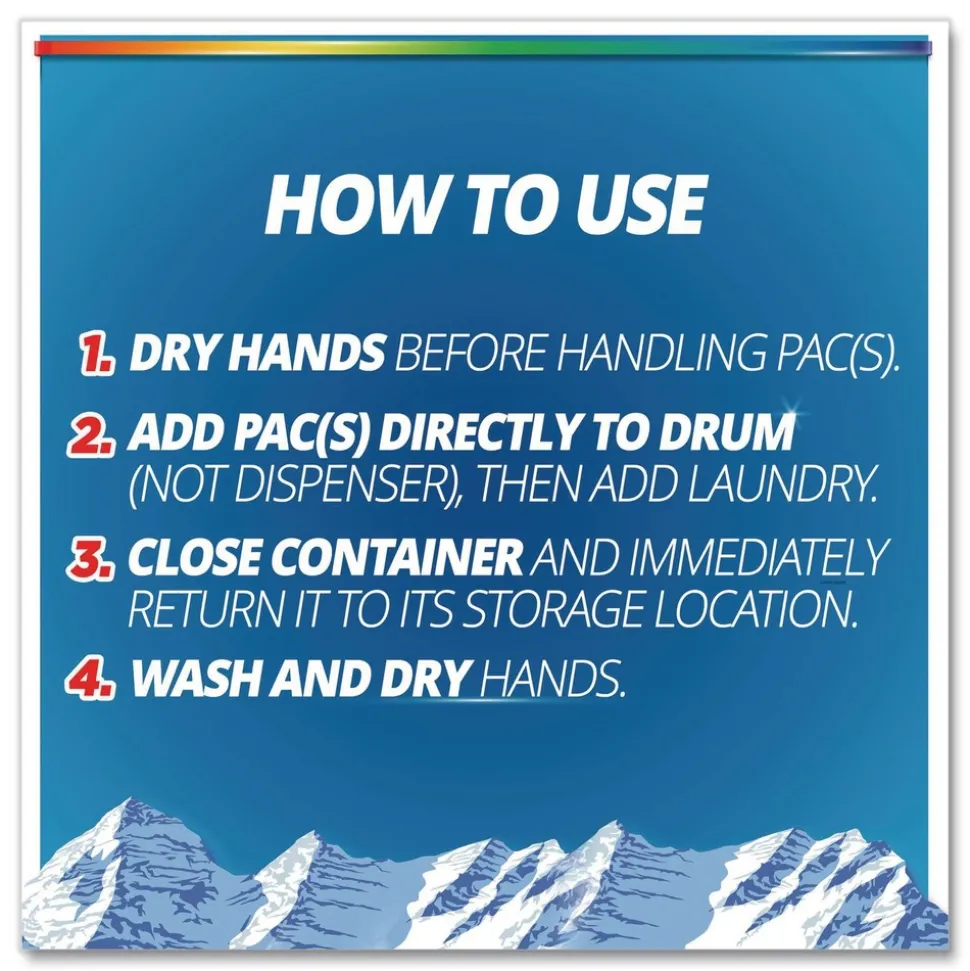 HOW TO USE

1. DRY HANDS BEFORE HANDLING PAC(S).

2. ADD PAC(S) DIRECTLY TO DRUM (NOT DISPENSER), THEN ADD LAUNDRY.

3. CLOSE CONTAINER AND IMMEDIATELY RETURN IT TO ITS STORAGE LOCATION.

4. WASH AND DRY HANDS.