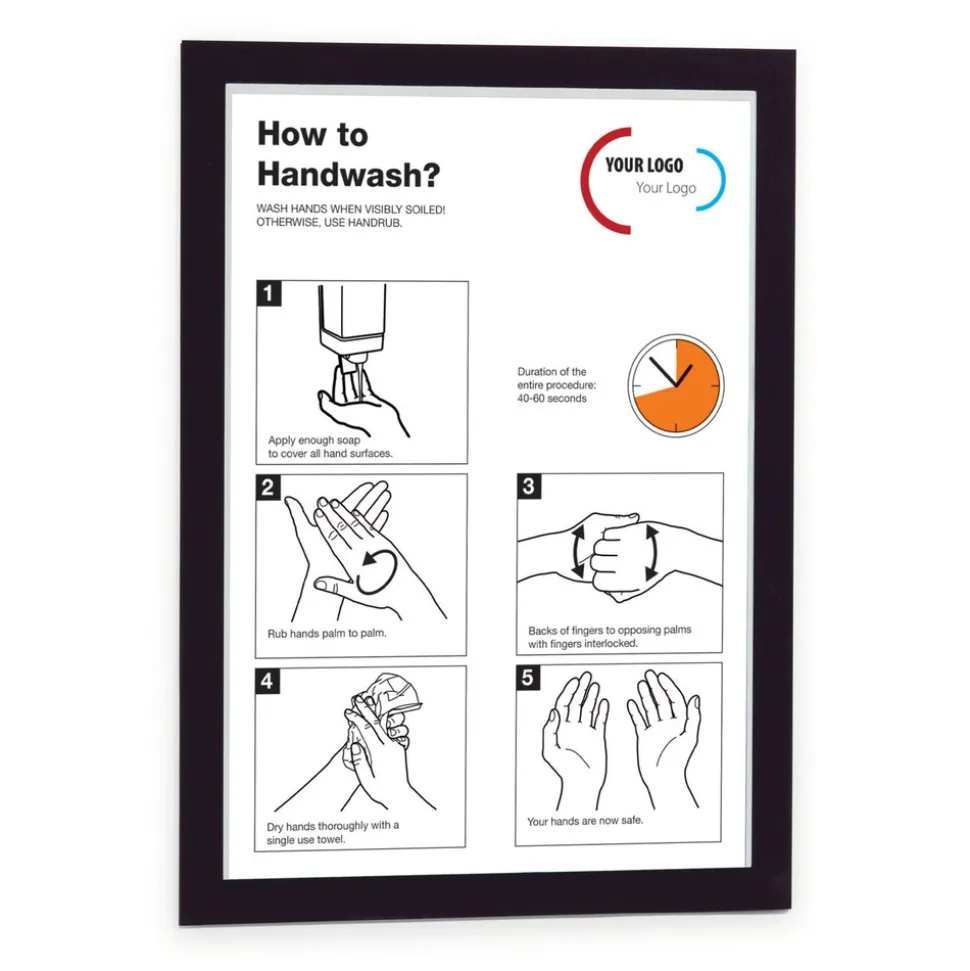 How to Handwash?

WASH HANDS WHEN VISIBLY SOILED! OTHERWISE, USE HANDRUB.

YOUR LOGO
Your Logo

1
Apply enough soap to cover all hand surfaces.

Duration of the entire procedure: 40-60 seconds

2
Rub hands palm to palm.

3
Backs of fingers to opposing palms with fingers interlocked.

4
Dry hands thoroughly with a single use towel.

5
Your hands are now safe.