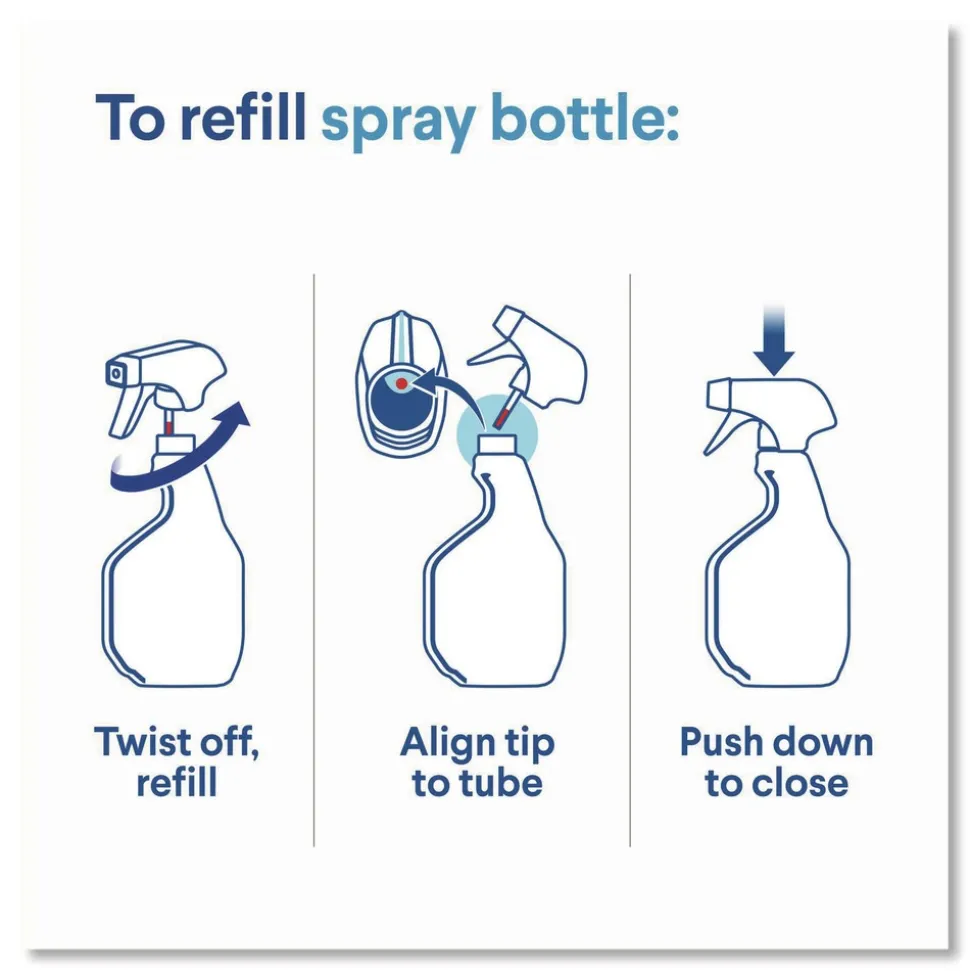 To refill spray bottle:

Twist off, refill

Align tip to tube

Push down to close