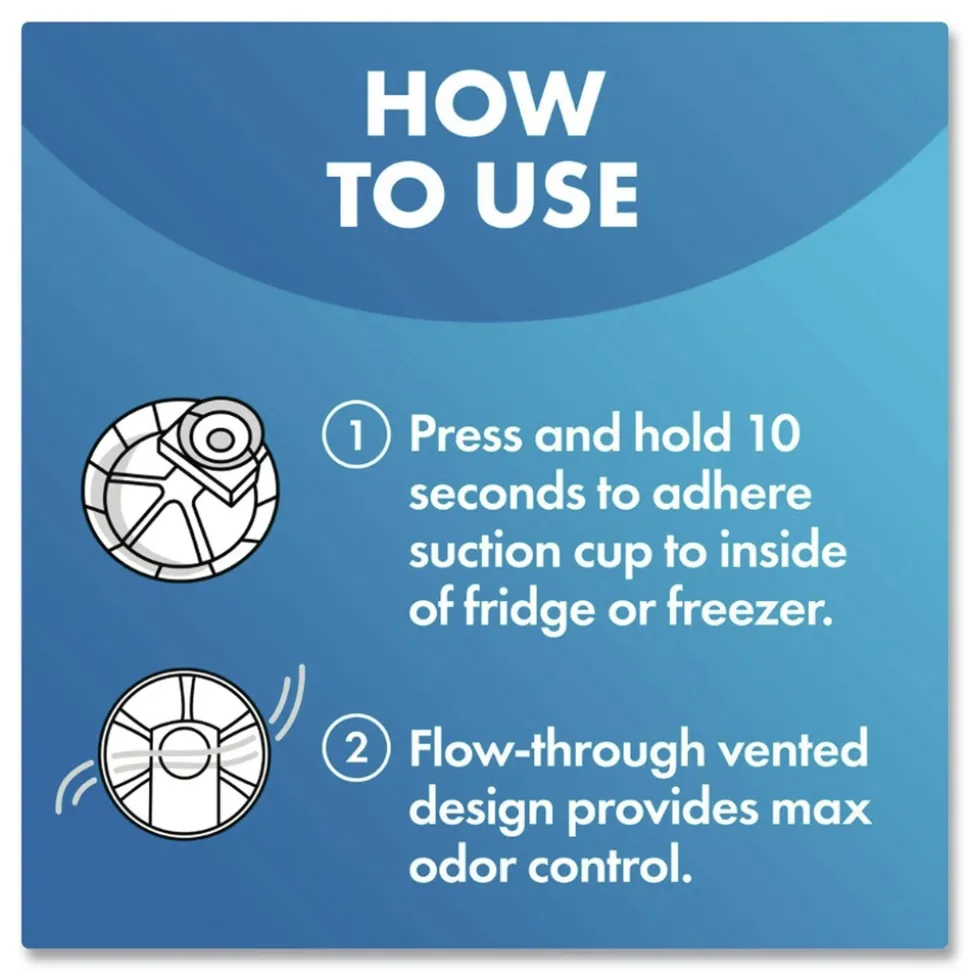 HOW TO USE

1 Press and hold 10 seconds to adhere suction cup to inside of fridge or freezer.

2 Flow-through vented design provides max odor control.